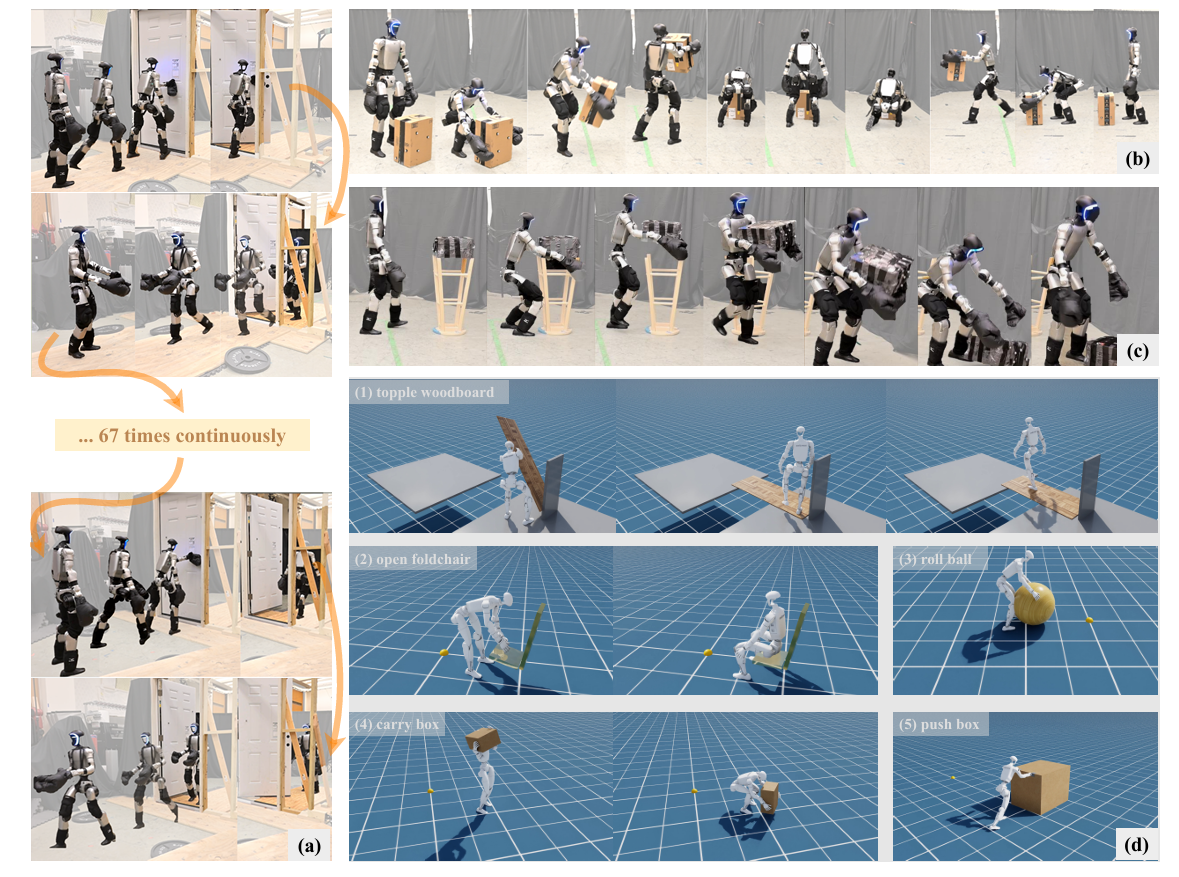 ... 67 times continuously

(a)

(b)

(c)

(1) topple woodboard

(2) open foldchair

(3) roll ball

(4) carry box

(5) push box

(d)